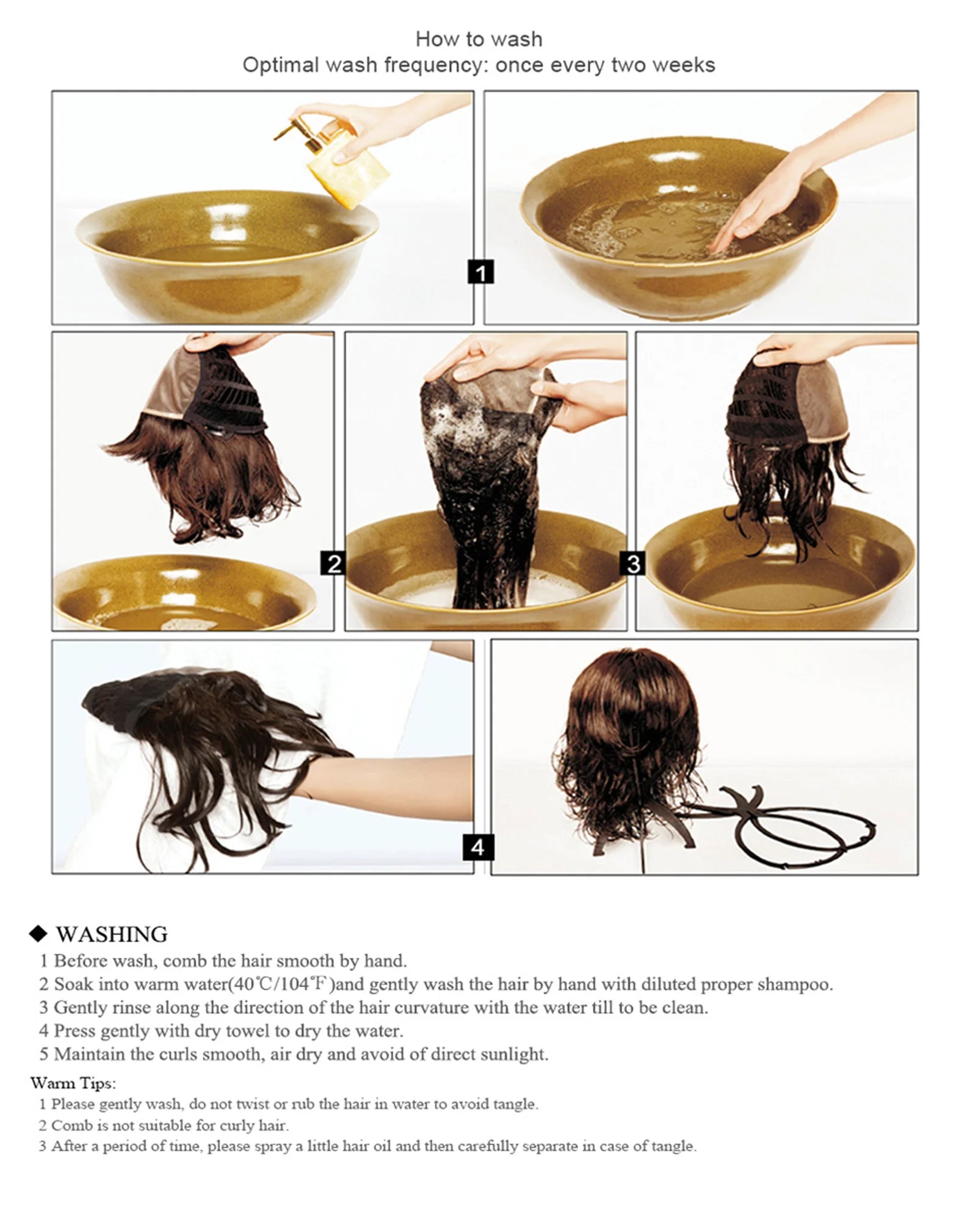 How to wash
Optimal wash frequency: once every two weeks

1

2

3

4

◆ WASHING
1 Before wash, comb the hair smooth by hand.
2 Soak into warm water(40℃/104℉)and gently wash the hair by hand with diluted proper shampoo.
3 Gently rinse along the direction of the hair curvature with the water till to be clean.
4 Press gently with dry towel to dry the water.
5 Maintain the curls smooth, air dry and avoid of direct sunlight.

Warm Tips:
1 Please gently wash, do not twist or rub the hair in water to avoid tangle.
2 Comb is not suitable for curly hair.
3 After a period of time, please spray a little hair oil and then carefully separate in case of tangle.