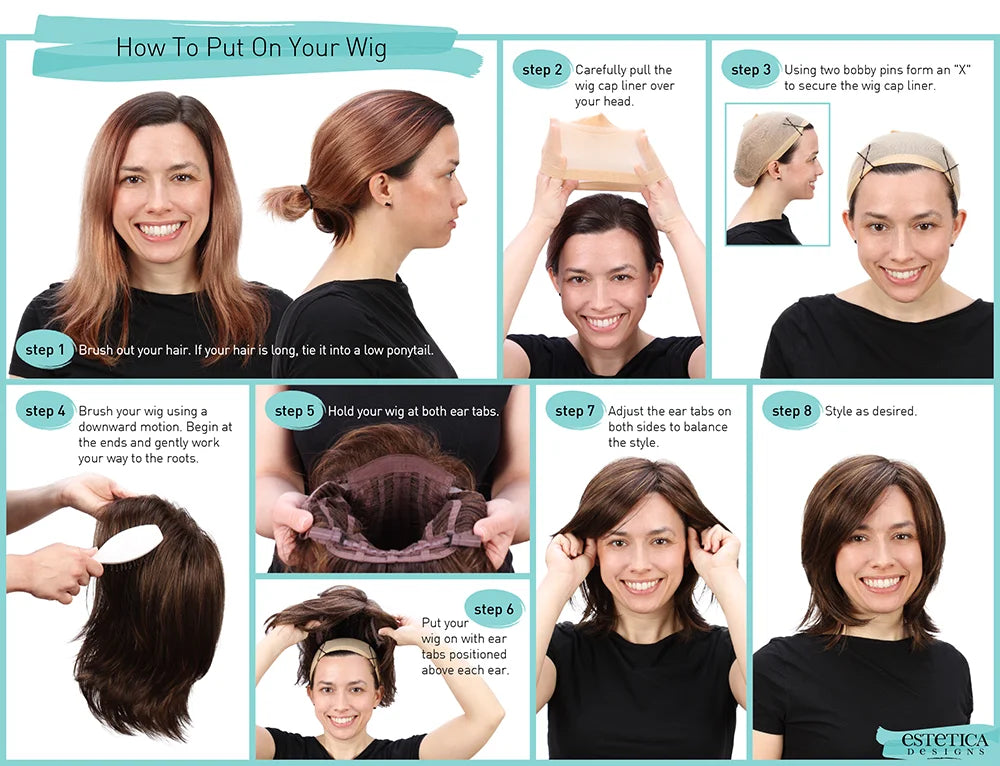 How To Put On Your Wig

step 1 Brush out your hair. If your hair is long, tie it into a low ponytail.

step 2 Carefully pull the wig cap liner over your head.

step 3 Using two bobby pins form an "X" to secure the wig cap liner.

step 4 Brush your wig using a downward motion. Begin at the ends and gently work your way to the roots.

step 5 Hold your wig at both ear tabs.

step 6 Put your wig on with ear tabs positioned above each ear.

step 7 Adjust the ear tabs on both sides to balance the style.

step 8 Style as desired.

estetica DESIGNS